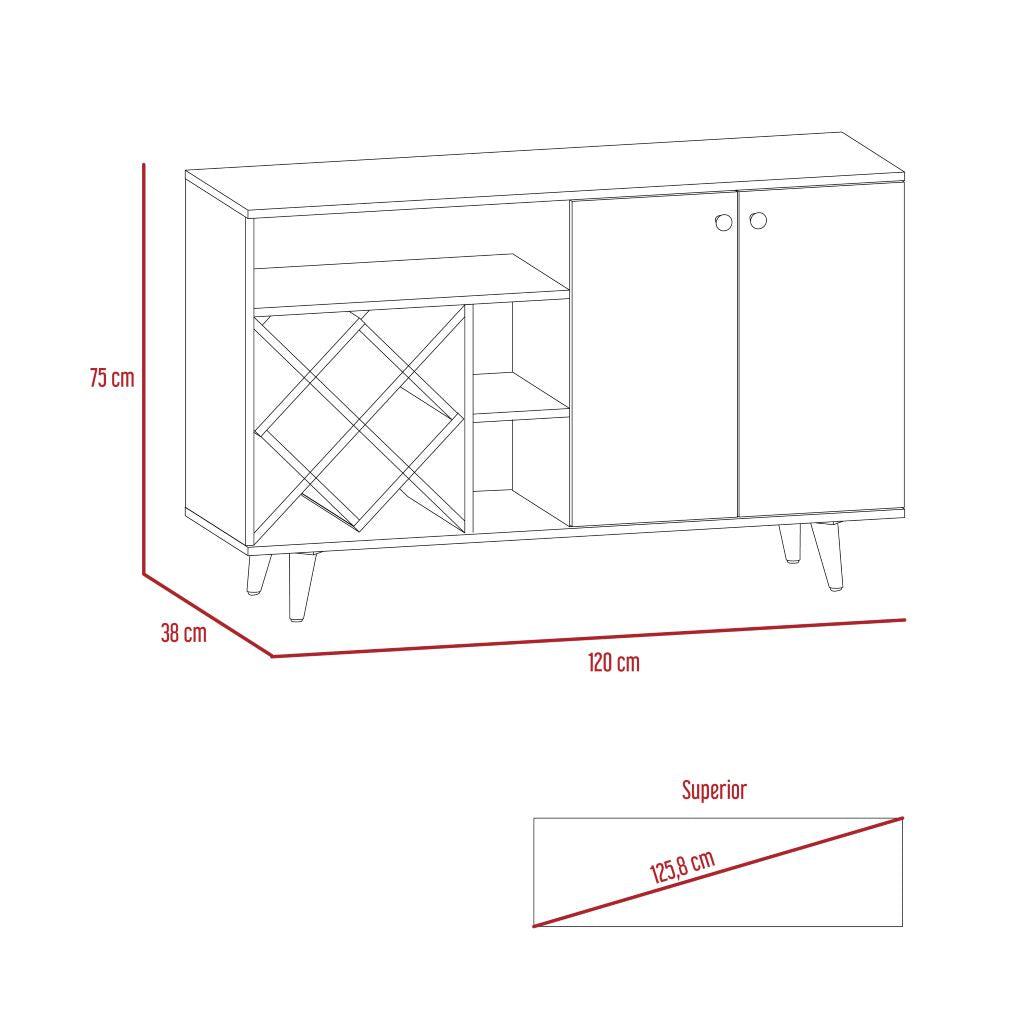 75 cm

38 cm

120 cm

Superior

125,8 cm