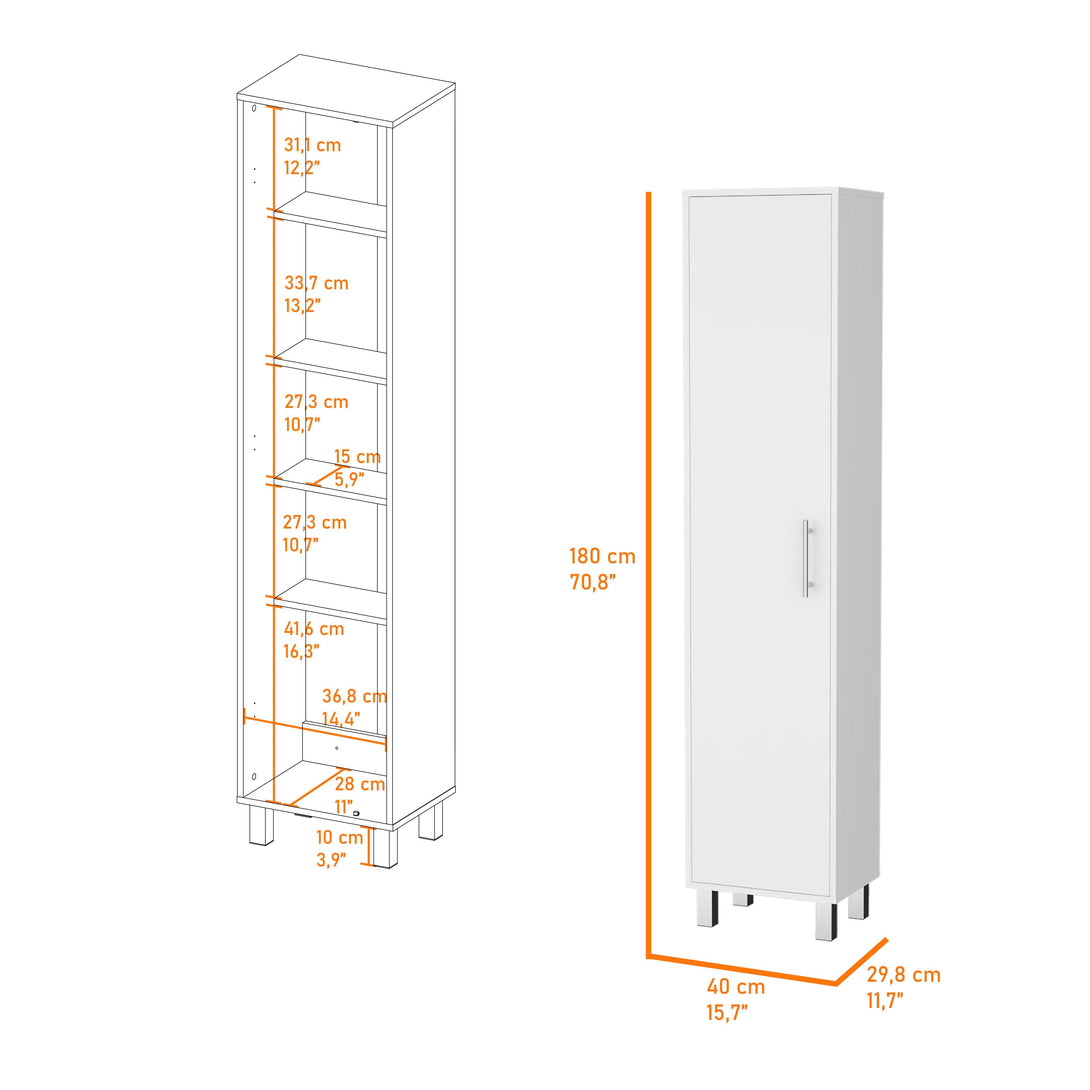 31,1 cm
12,2"

33,7 cm
13,2"

27,3 cm
10,7"

15 cm
5,9"

27,3 cm
10,7"

41,6 cm
16,3"

36,8 cm
14,4"

28 cm
11"

10 cm
3,9"

180 cm
70,8"

40 cm
15,7"

29,8 cm
11,7"