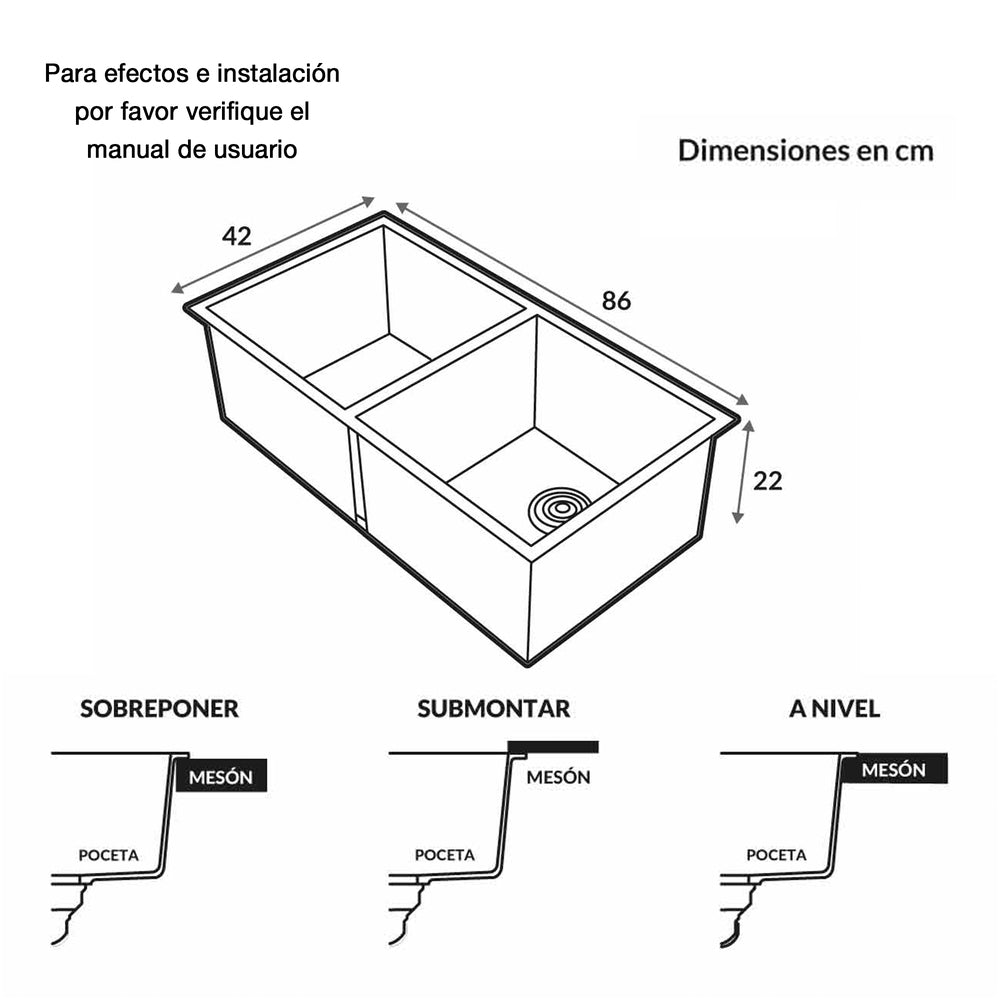 Para efectos e instalación por favor verifique el manual de usuario

Dimensiones en cm

42

86

22

SOBREPONER

MESÓN

POCETA

SUBMONTAR

MESÓN

POCETA

A NIVEL

MESÓN

POCETA