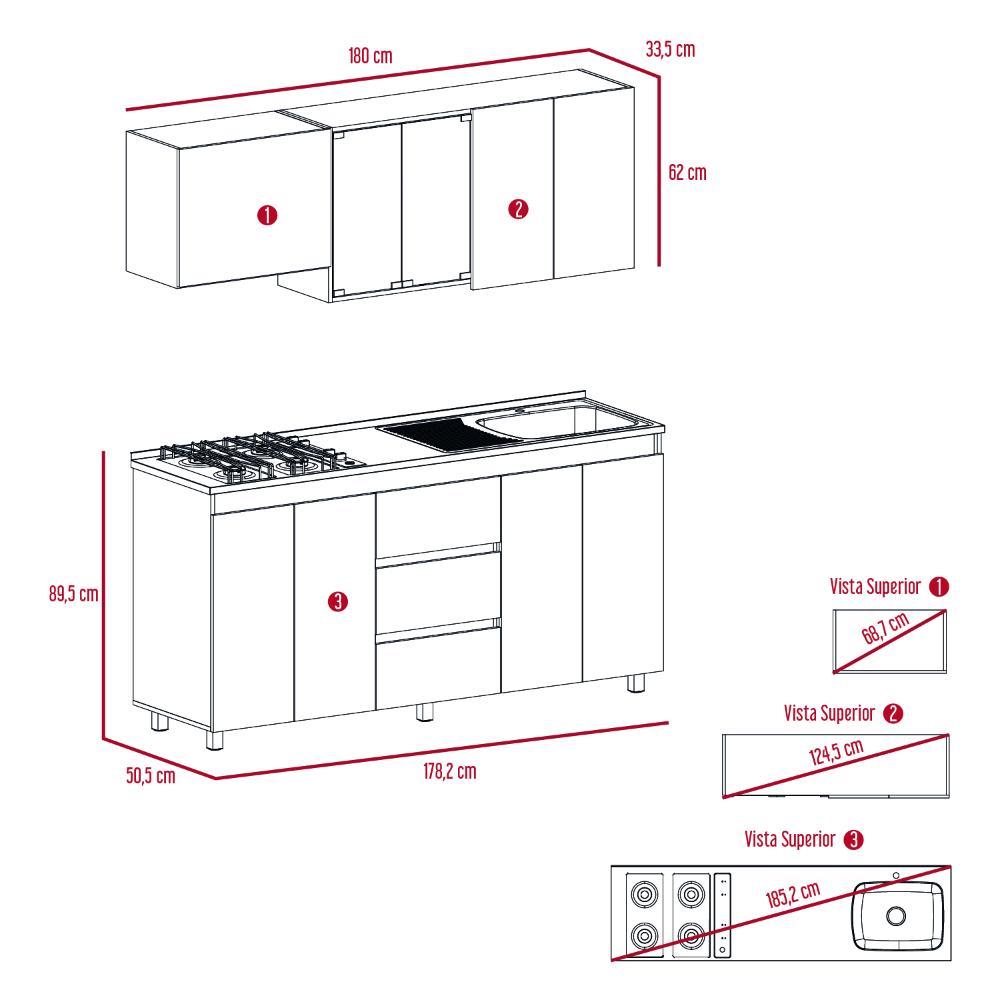 180 cm

33,5 cm

62 cm

1

2

89,5 cm

3

50,5 cm

178,2 cm

Vista Superior 1

68,7 cm

Vista Superior 2

124,5 cm

Vista Superior 3

185,2 cm