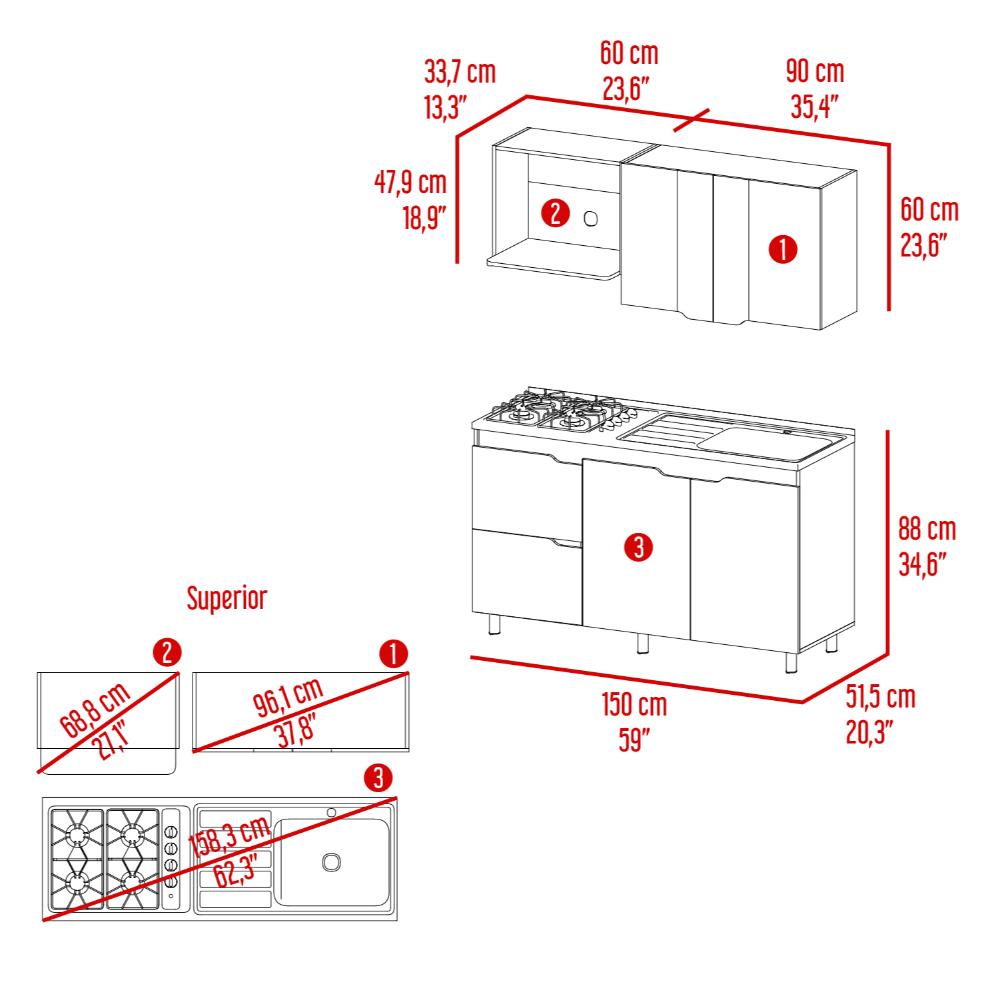 33,7 cm
13,3"

60 cm
23,6"

90 cm
35,4"

47,9 cm
18,9"

2

1

60 cm
23,6"

3

88 cm
34,6"

150 cm
59"

51,5 cm
20,3"

Superior

2

68,8 cm
27,1"

1

96,1 cm
37,8"

3

158,3 cm
62,3"