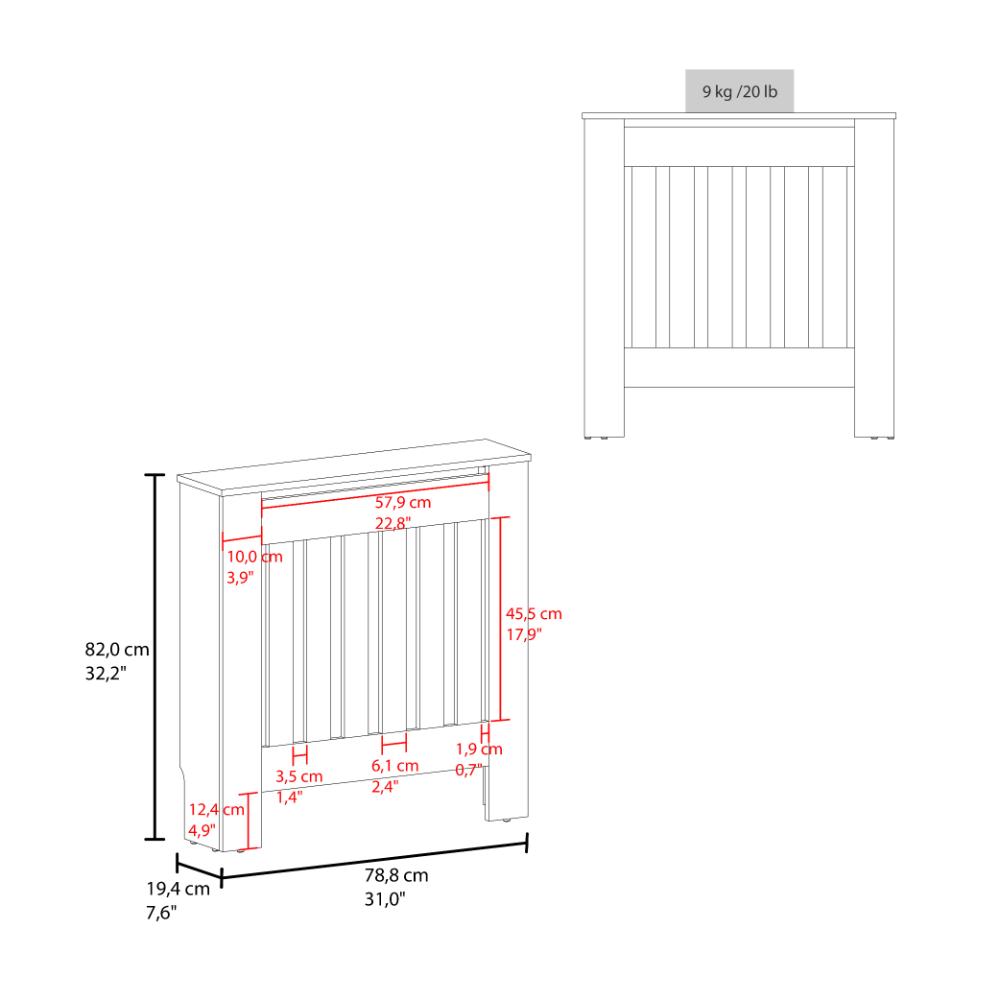 9 kg /20 lb

57,9 cm
22,8"

10,0 cm
3,9"

45,5 cm
17,9"

82,0 cm
32,2"

3,5 cm
1,4"

6,1 cm
2,4"

1,9 cm
0,7"

12,4 cm
4,9"

19,4 cm
7,6"

78,8 cm
31,0"