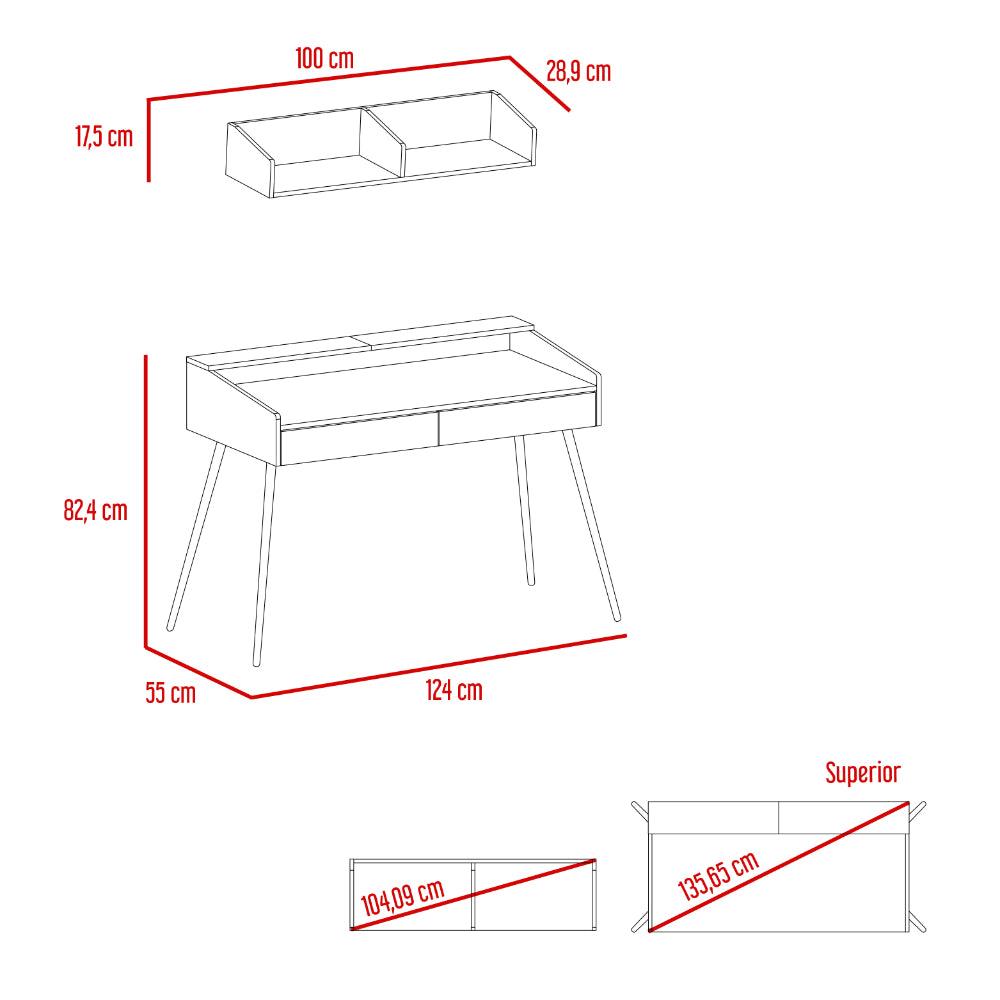 100 cm
28,9 cm
17,5 cm
82,4 cm
55 cm
124 cm
Superior
104,09 cm
135,65 cm