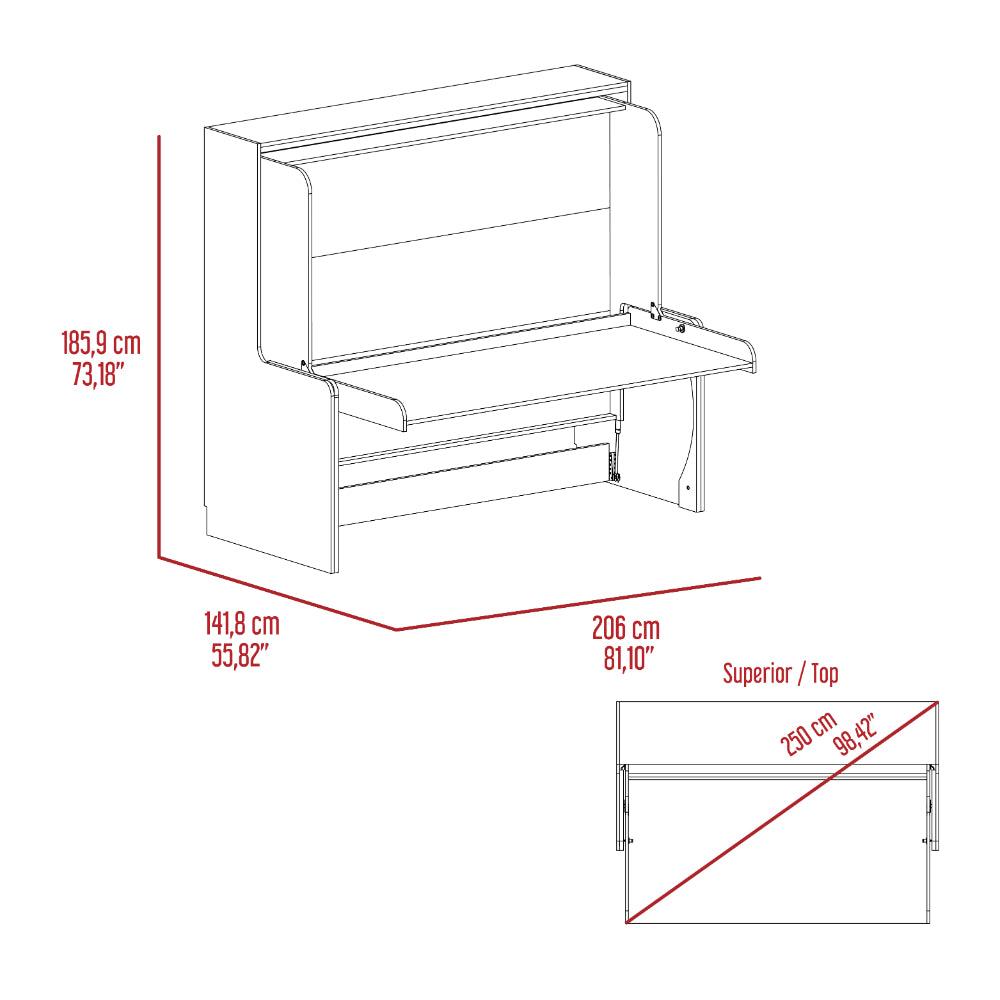 185,9 cm
73,18"

141,8 cm
55,82"

206 cm
81,10"

Superior / Top

250 cm
98,42"