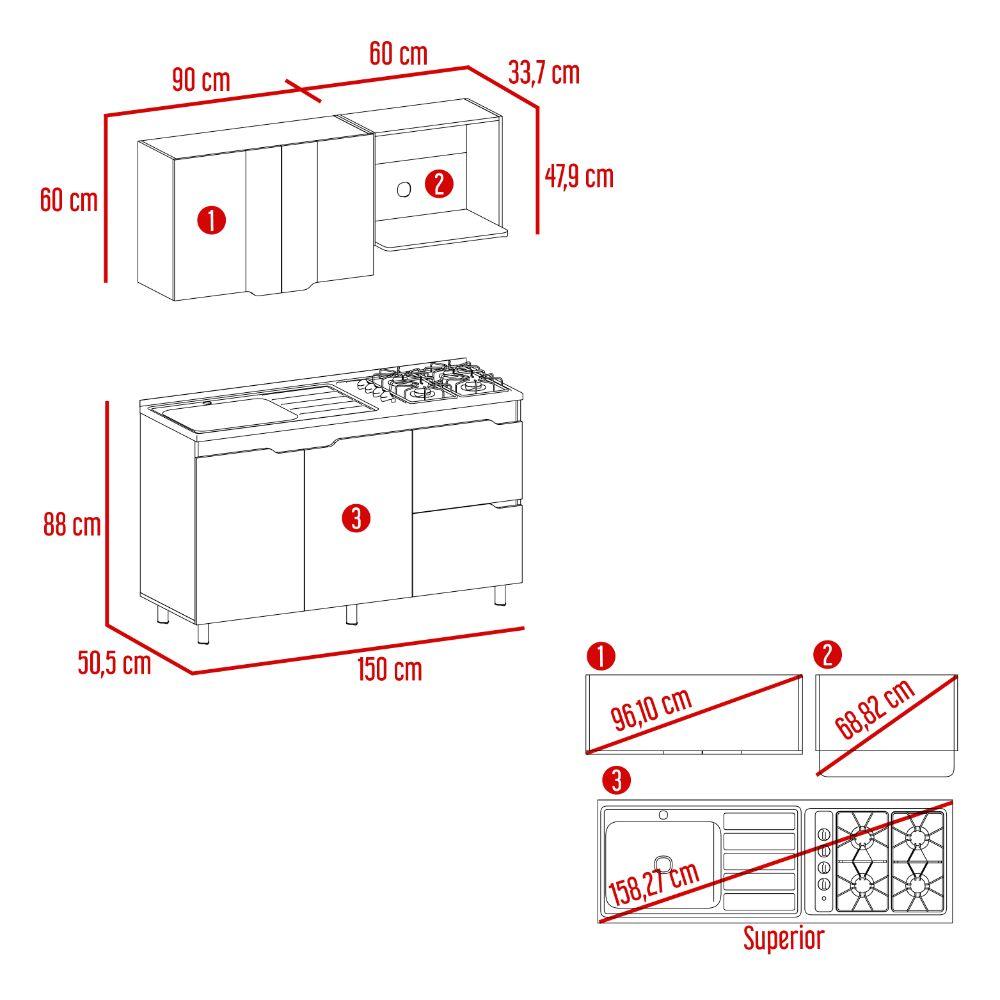 90 cm
60 cm
33,7 cm
60 cm
1
2
47,9 cm
88 cm
3
50,5 cm
150 cm
1
96,10 cm
2
68,82 cm
3
158,27 cm
Superior