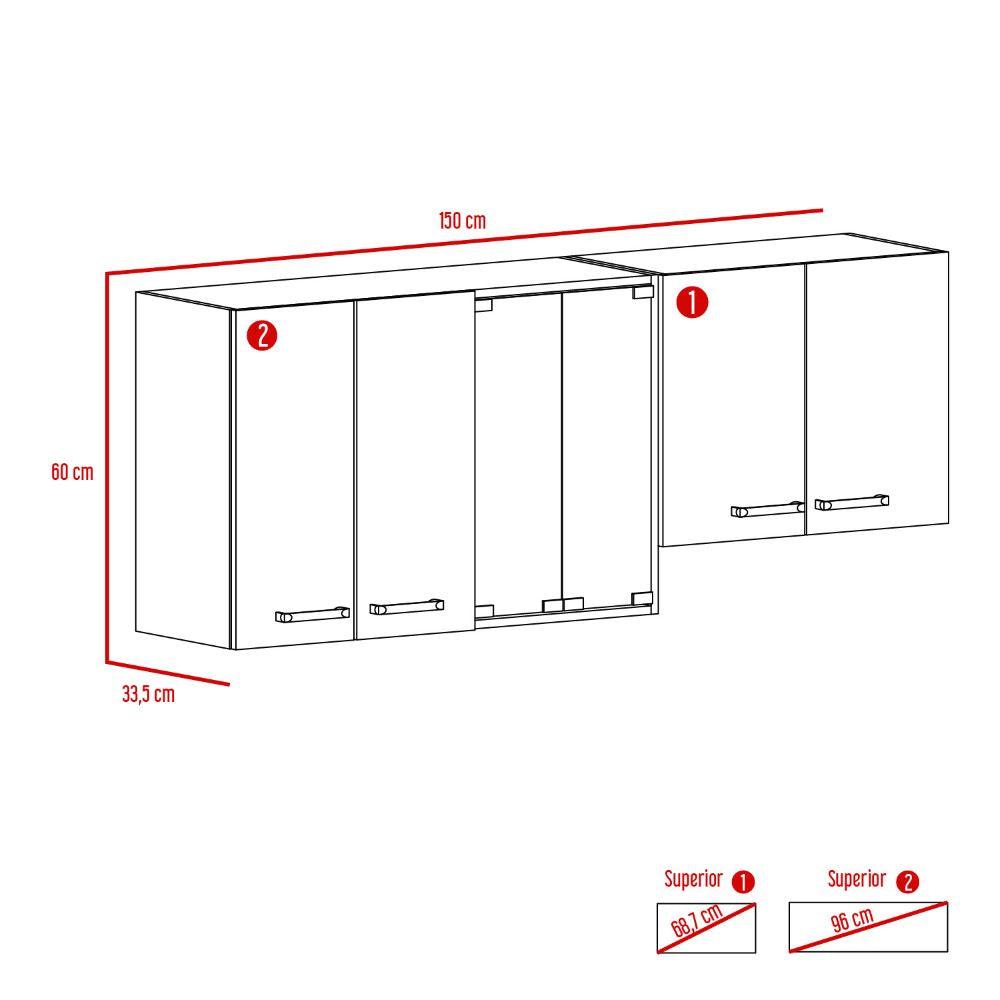 150 cm

60 cm

33,5 cm

2

1

Superior 1

68,7 cm

Superior 2

96 cm