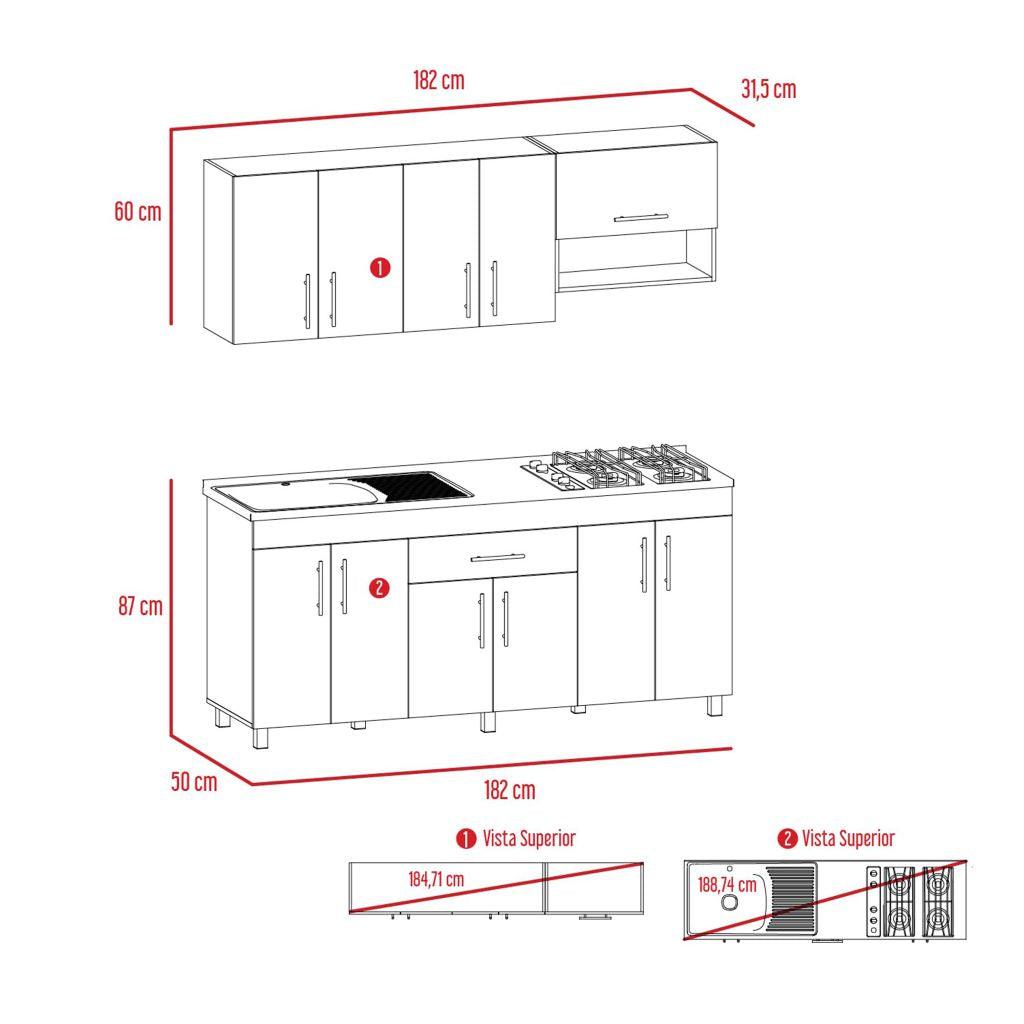 182 cm

31,5 cm

60 cm

1

87 cm

2

50 cm

182 cm

1 Vista Superior

184,71 cm

2 Vista Superior

188,74 cm