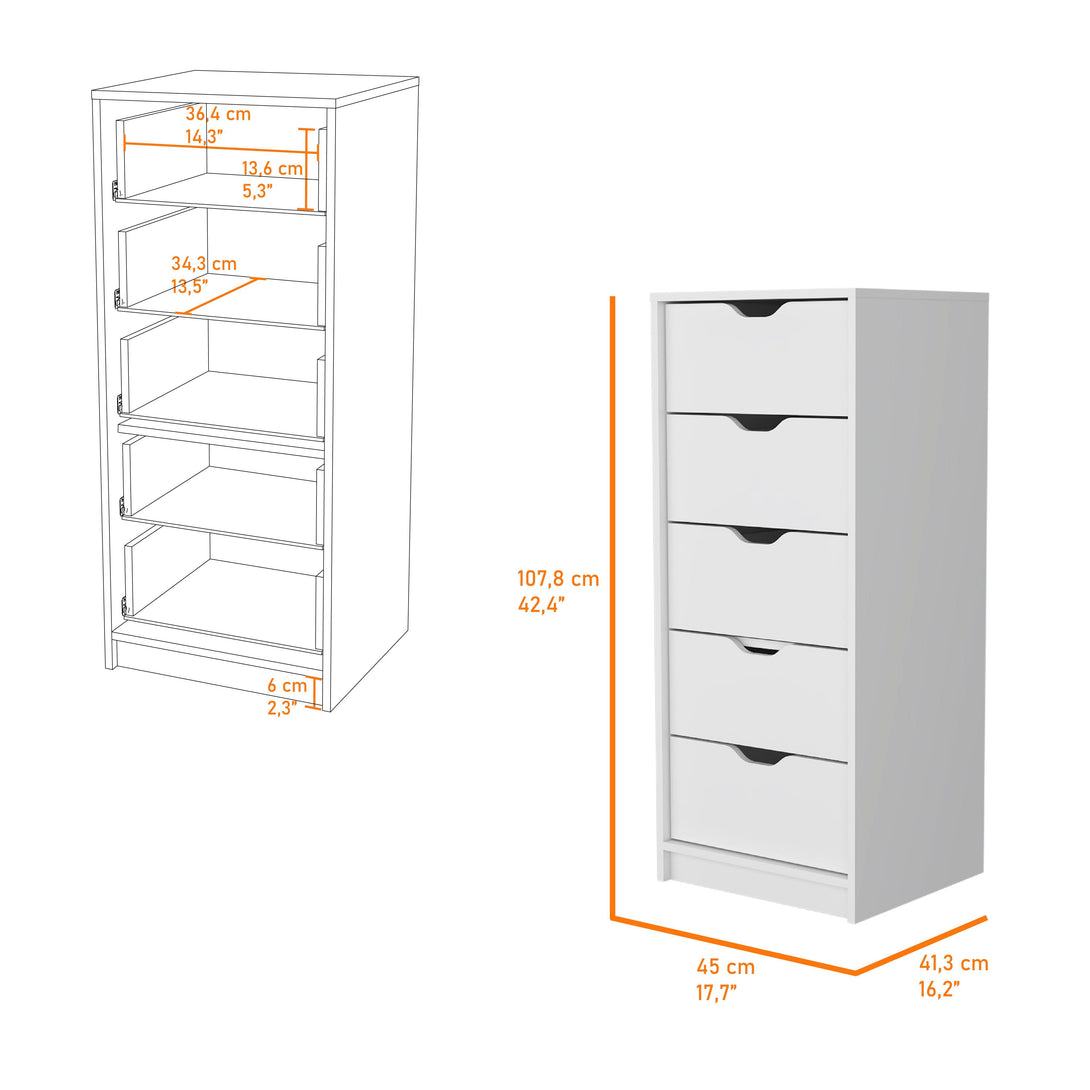 36,4 cm
14,3"

13,6 cm
5,3"

34,3 cm
13,5"

6 cm
2,3"

107,8 cm
42,4"

45 cm
17,7"

41,3 cm
16,2"