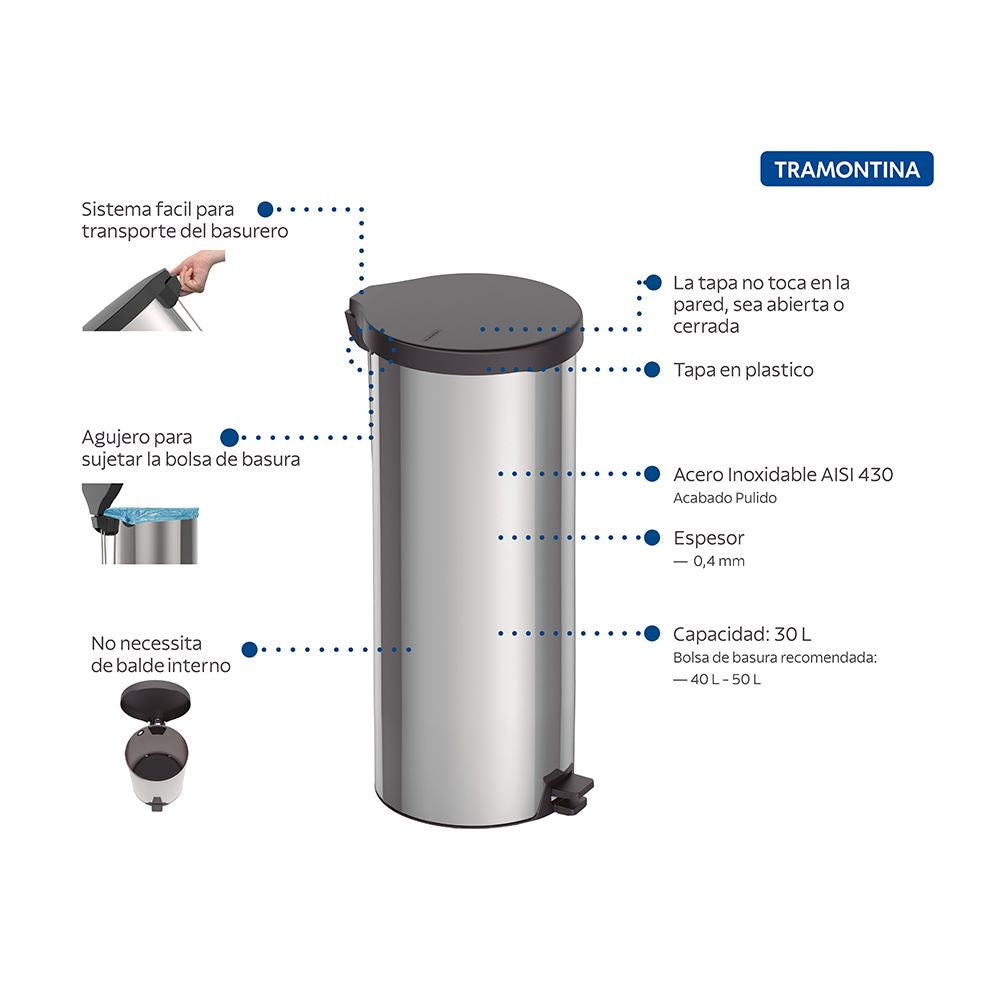 TRAMONTINA

Sistema facil para transporte del basurero

Agujero para sujetar la bolsa de basura

No necessita de balde interno

La tapa no toca en la pared, sea abierta o cerrada

Tapa en plastico

Acero Inoxidable AISI 430
Acabado Pulido

Espesor
— 0,4 mm

Capacidad: 30 L
Bolsa de basura recomendada:
— 40 L - 50 L