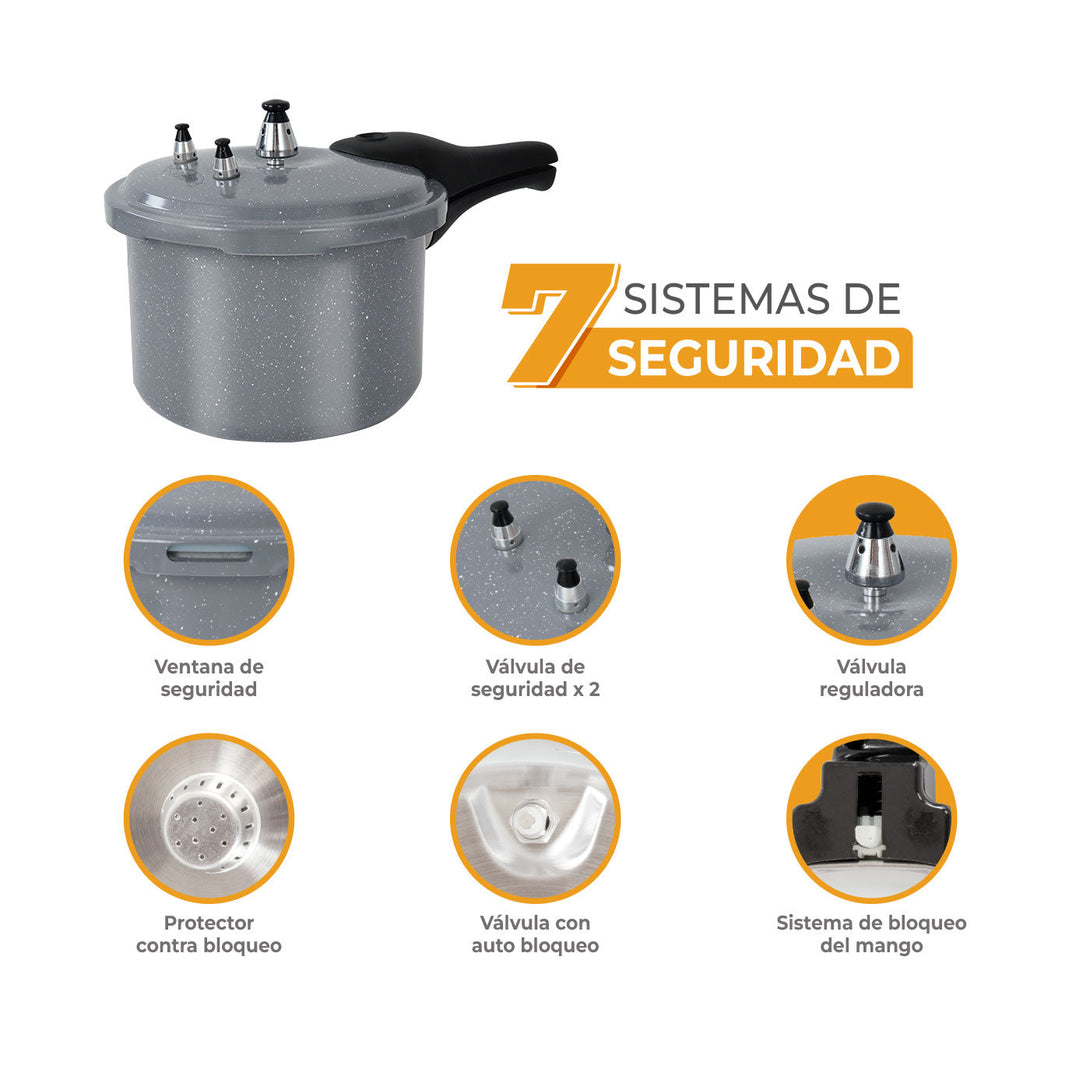 7 SISTEMAS DE SEGURIDAD

Ventana de seguridad

Válvula de seguridad x 2

Válvula reguladora

Protector contra bloqueo

Válvula con auto bloqueo

Sistema de bloqueo del mango