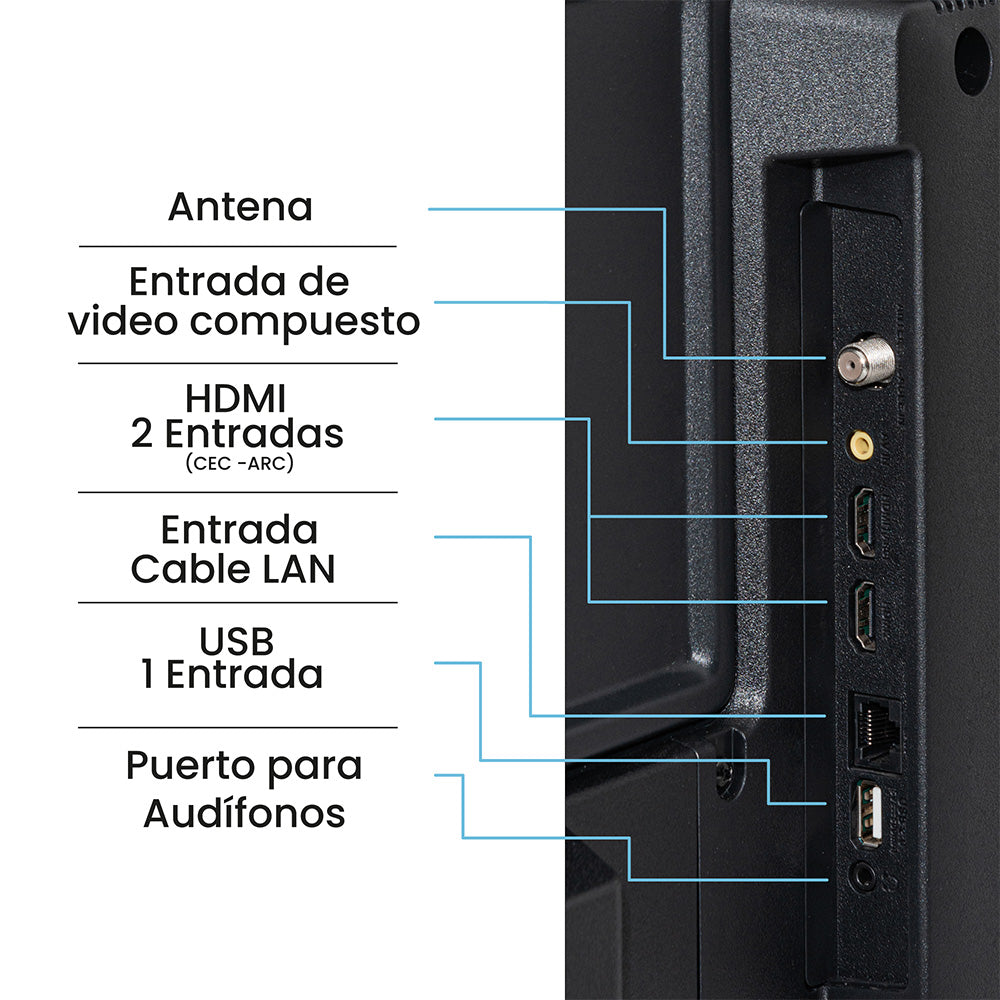 Antena

Entrada de video compuesto

HDMI
2 Entradas
(CEC -ARC)

Entrada
Cable LAN

USB
1 Entrada

Puerto para
Audífonos