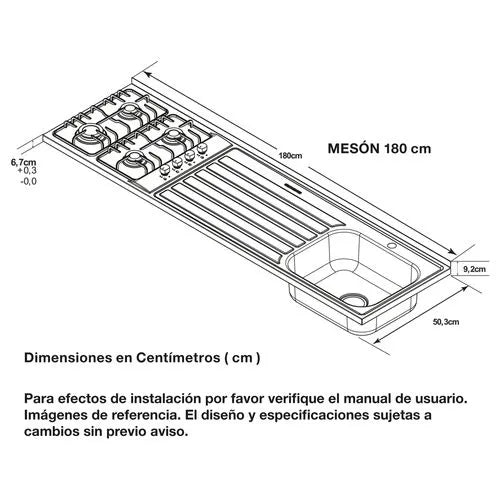 MESÓN 180 cm

180cm

6,7cm
+0,3
-0,0

9,2cm

50,3cm

Dimensiones en Centímetros ( cm )

Para efectos de instalación por favor verifique el manual de usuario. Imágenes de referencia. El diseño y especificaciones sujetas a cambios sin previo aviso.